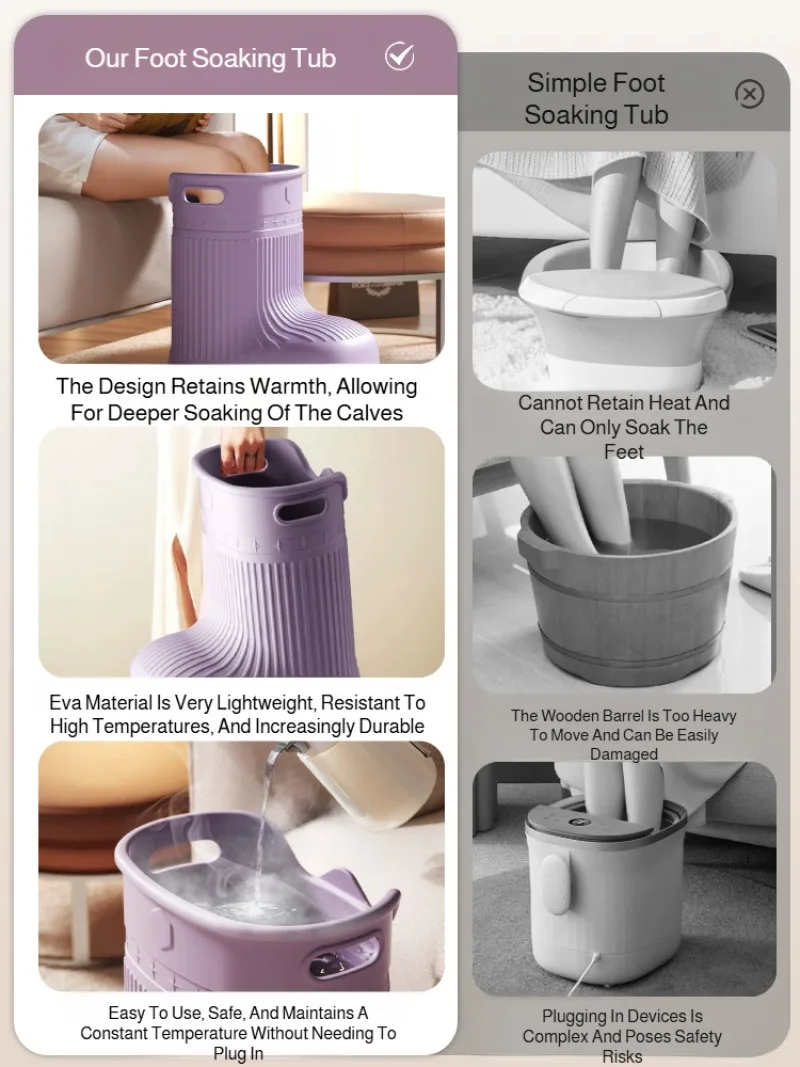 Our Foot Soaking Tub

The Design Retains Warmth, Allowing For Deeper Soaking Of The Calves

Eva Material Is Very Lightweight, Resistant To High Temperatures, And Increasingly Durable

Easy To Use, Safe, And Maintains A Constant Temperature Without Needing To Plug In

Simple Foot Soaking Tub

Cannot Retain Heat And Can Only Soak The Feet

The Wooden Barrel Is Too Heavy To Move And Can Be Easily Damaged

Plugging In Devices Is Complex And Poses Safety Risks