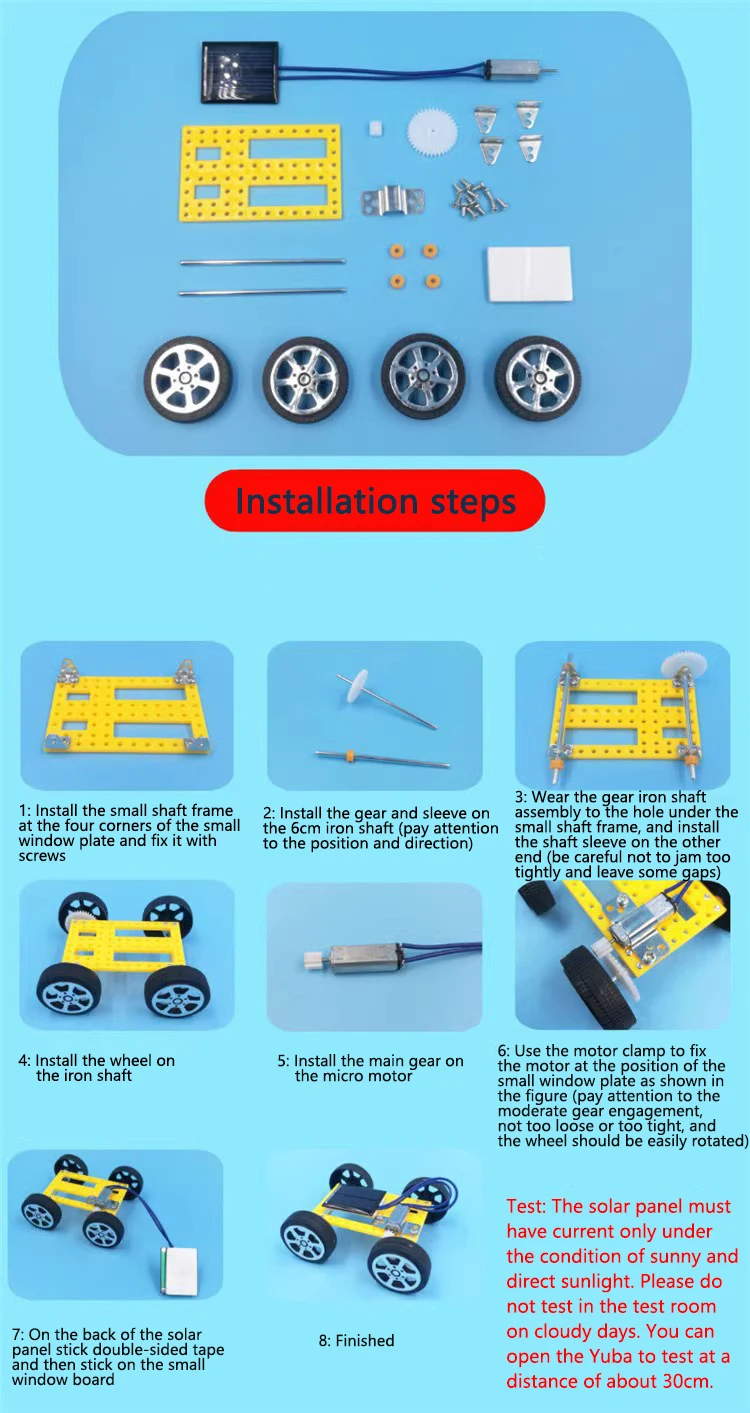 Installation steps

1: Install the small shaft frame at the four corners of the small window plate and fix it with screws

2: Install the gear and sleeve on the 6cm iron shaft (pay attention to the position and direction)

3: Wear the gear iron shaft assembly to the hole under the small shaft frame, and install the shaft sleeve on the other end (be careful not to jam too tightly and leave some gaps)

4: Install the wheel on the iron shaft

5: Install the main gear on the micro motor

6: Use the motor clamp to fix the motor at the position of the small window plate as shown in the figure (pay attention to the moderate gear engagement, not too loose or too tight, and the wheel should be easily rotated)

7: On the back of the solar panel stick double-sided tape and then stick on the small window board

8: Finished

Test: The solar panel must have current only under the condition of sunny and direct sunlight. Please do not test in the test room on cloudy days. You can open the Yuba to test at a distance of about 30cm.